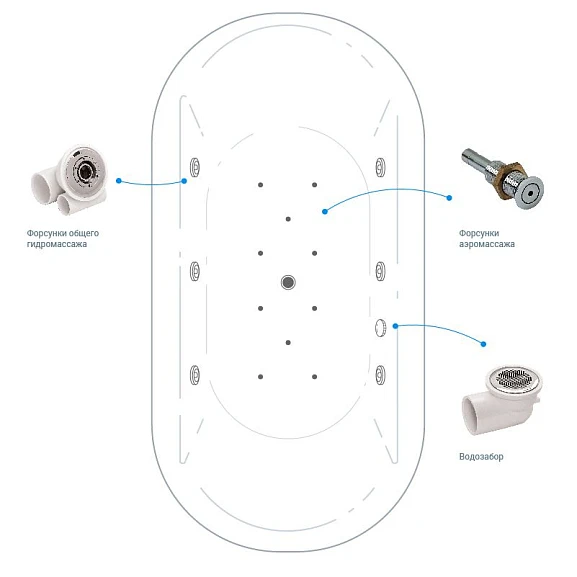 Форсунки общего гидромассажа

Форсунки аэромассажа

Водозабор