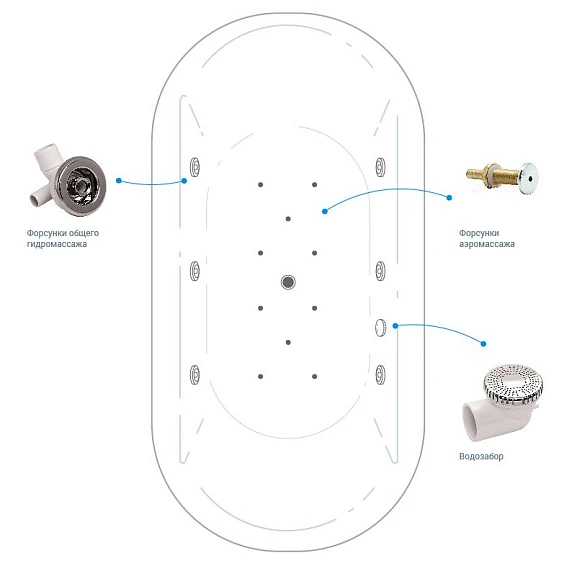 Форсунки общего гидромассажа

Форсунки аэромассажа

Водозабор